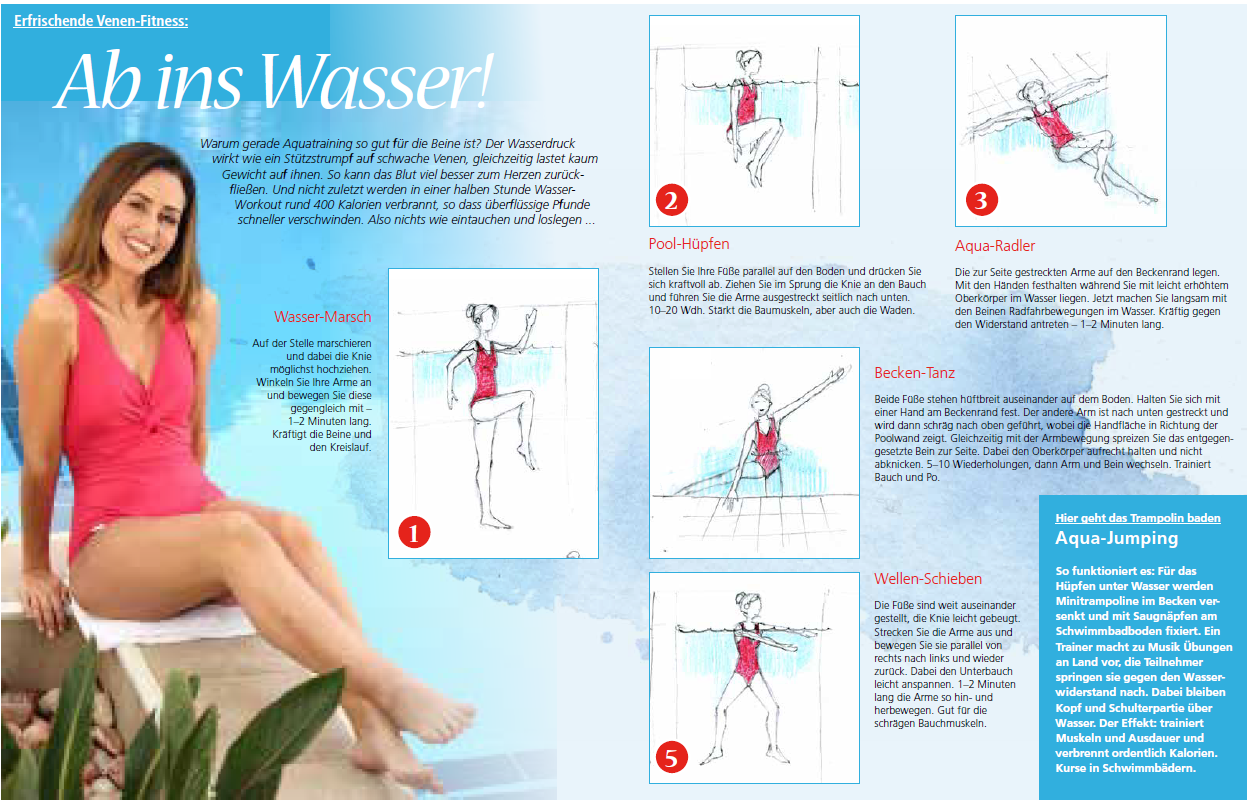 Erfrischende Venen-Fitness:

Ab ins Wasser!

Warum gerade Aquatraining so gut für die Beine ist? Der Wasserdruck wirkt wie ein Stützstrumpf auf schwache Venen, gleichzeitig lastet kaum Gewicht auf ihnen. So kann das Blut viel besser zum Herzen zurückfließen. Und nicht zuletzt werden in einer halben Stunde Wasser-Workout rund 400 Kalorien verbrannt, so dass überflüssige Pfunde schneller verschwinden. Also nichts wie eintauchen und loslegen ...

Wasser-Marsch

Auf der Stelle marschieren und dabei die Knie möglichst hochziehen. Winkeln Sie Ihre Arme an und bewegen Sie diese gegengleich mit – 1–2 Minuten lang. Kräftigt die Beine und den Kreislauf.

1

2

Pool-Hüpfen

Stellen Sie Ihre Füße parallel auf den Boden und drücken Sie sich kraftvoll ab. Ziehen Sie im Sprung die Knie an den Bauch und führen Sie die Arme ausgestreckt seitlich nach unten. 10–20 Wdh. Stärkt die Baumuskeln, aber auch die Waden.

3

Aqua-Radler

Die zur Seite gestreckten Arme auf den Beckenrand legen. Mit den Händen festhalten während Sie mit leicht erhöhtem Oberkörper im Wasser liegen. Jetzt machen Sie langsam mit den Beinen Radfahrbewegungen im Wasser. Kräftig gegen den Widerstand antreten – 1–2 Minuten lang.

Becken-Tanz

Beide Füße stehen hüftbreit auseinander auf dem Boden. Halten Sie sich mit einer Hand am Beckenrand fest. Der andere Arm ist nach unten gestreckt und wird dann schräg nach oben geführt, wobei die Handfläche in Richtung der Poolwand zeigt. Gleichzeitig mit der Armbewegung spreizen Sie das entgegengesetzte Bein zur Seite. Dabei den Oberkörper aufrecht halten und nicht abknicken. 5–10 Wiederholungen, dann Arm und Bein wechseln. Trainiert Bauch und Po.

Wellen-Schieben

Die Füße sind weit auseinander gestellt, die Knie leicht gebeugt. Strecken Sie die Arme aus und bewegen Sie sie parallel von rechts nach links und wieder zurück. Dabei den Unterbauch leicht anspannen. 1–2 Minuten lang die Arme so hin- und herbewegen. Gut für die schrägen Bauchmuskeln.

5

Hier geht das Trampolin baden

Aqua-Jumping

So funktioniert es: Für das Hüpfen unter Wasser werden Minitrampoline im Becken versenkt und mit Saugnäpfen am Schwimmbadboden fixiert. Ein Trainer macht zu Musik Übungen an Land vor, die Teilnehmer springen sie gegen den Wasserwiderstand nach. Dabei bleiben Kopf und Schulterpartie über Wasser. Der Effekt: trainiert Muskeln und Ausdauer und verbrennt ordentlich Kalorien. Kurse in Schwimmbädern.