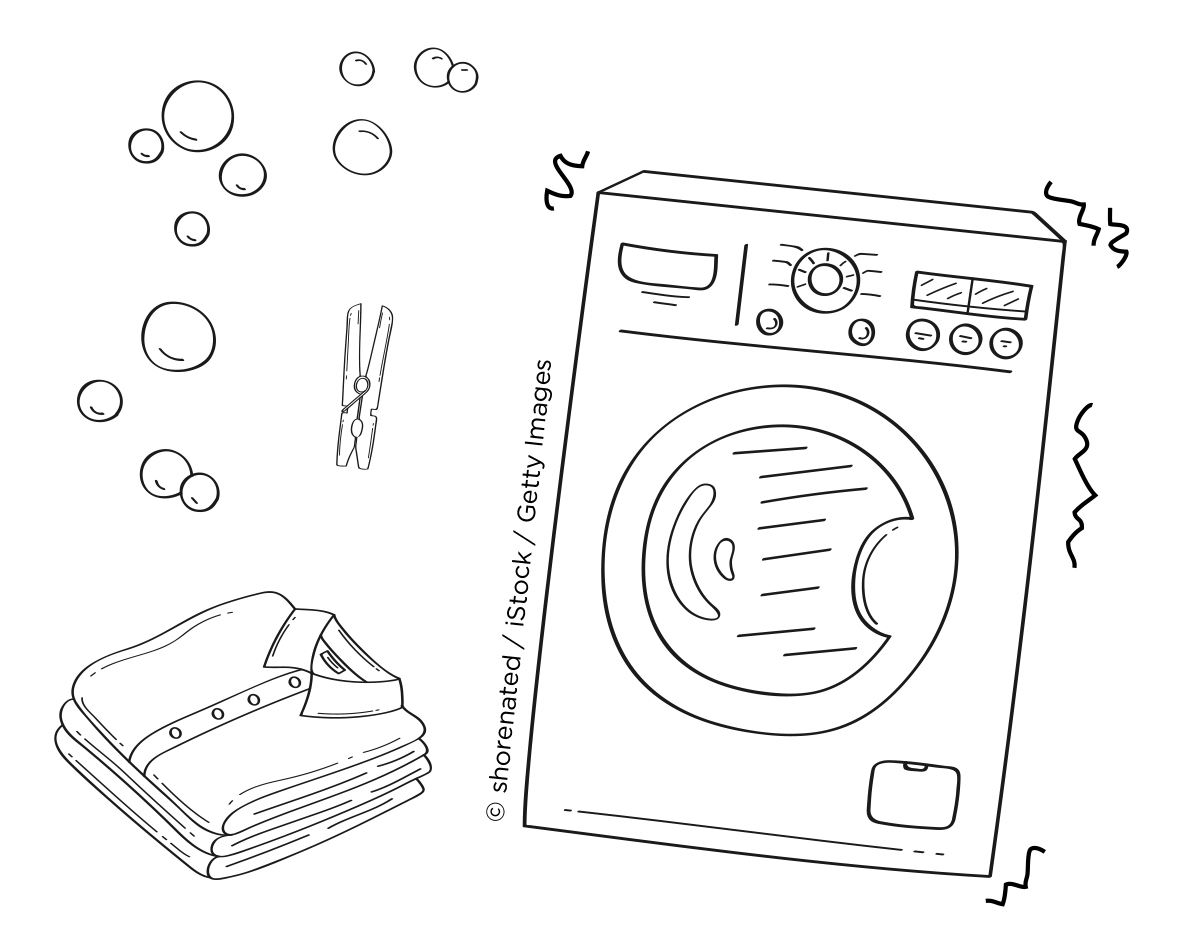 © shorenated / iStock / Getty Images